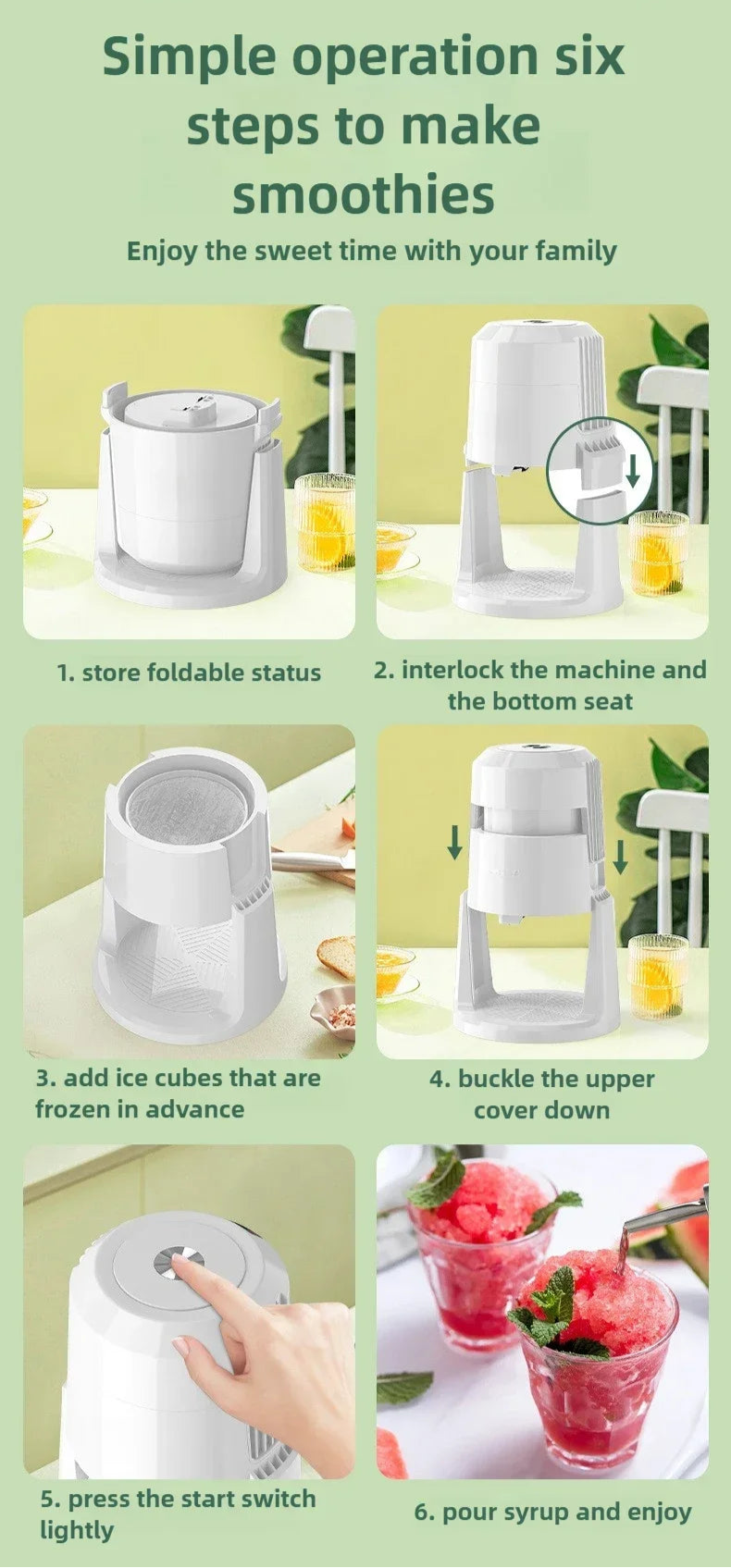 Simple operation six steps to make smoothies

Enjoy the sweet time with your family

1. store foldable status

2. interlock the machine and the bottom seat

3. add ice cubes that are frozen in advance

4. buckle the upper cover down

5. press the start switch lightly

6. pour syrup and enjoy