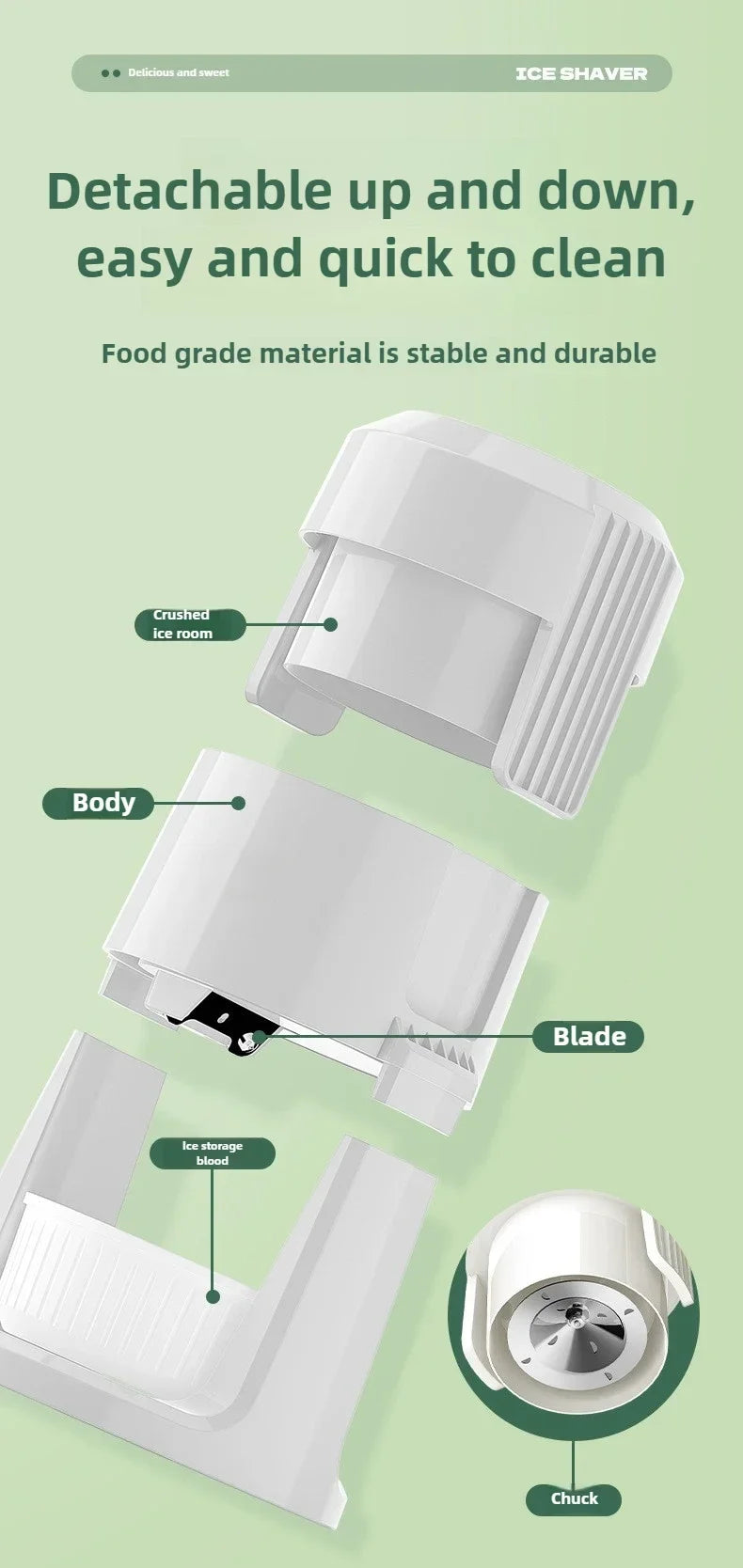 Delicious and sweet

ICE SHAVER

Detachable up and down, easy and quick to clean

Food grade material is stable and durable

Crushed ice room

Body

Blade

Ice storage blood

Chuck