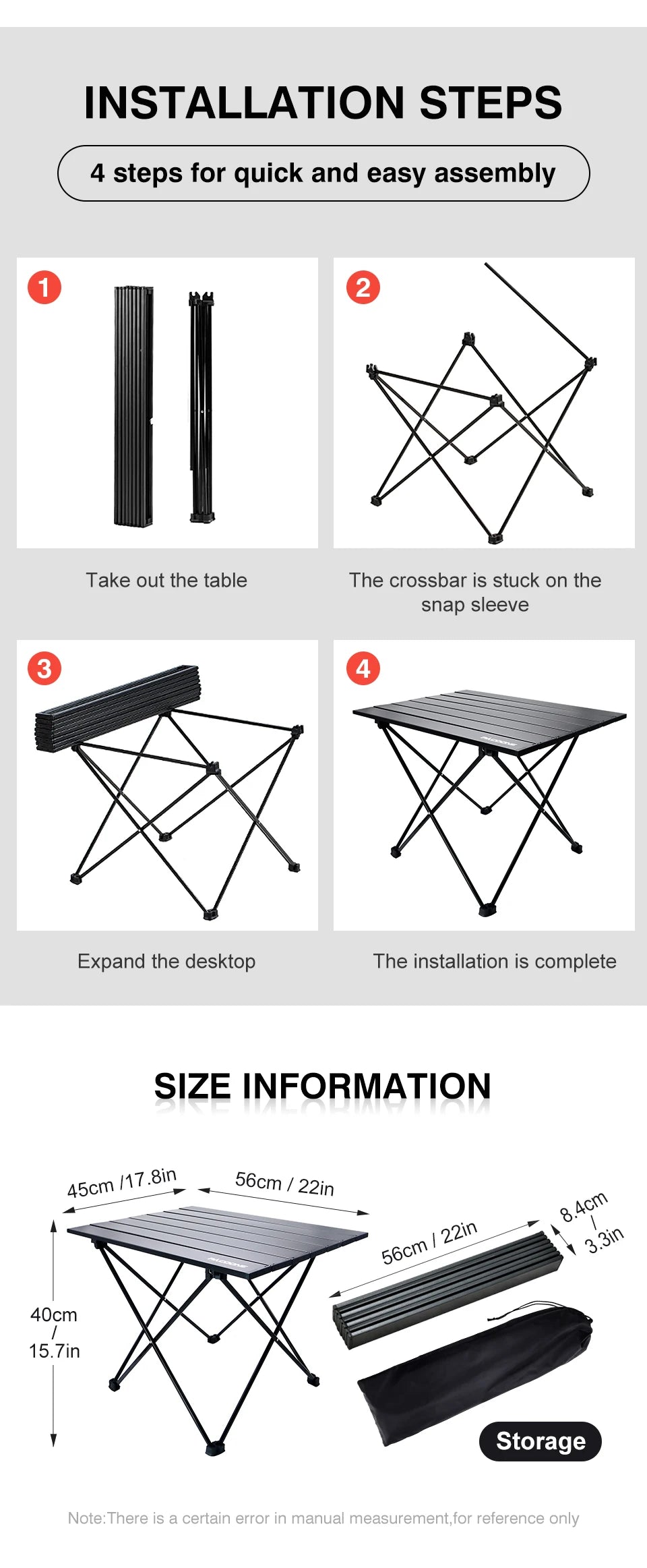 INSTALLATION STEPS

4 steps for quick and easy assembly

1

Take out the table

2

The crossbar is stuck on the snap sleeve

3

Expand the desktop

4

The installation is complete

SIZE INFORMATION

45cm /17.8in

56cm / 22in

40cm / 15.7in

56cm / 22in

8.4cm / 3.3in

Storage

Note:There is a certain error in manual measurement,for reference only